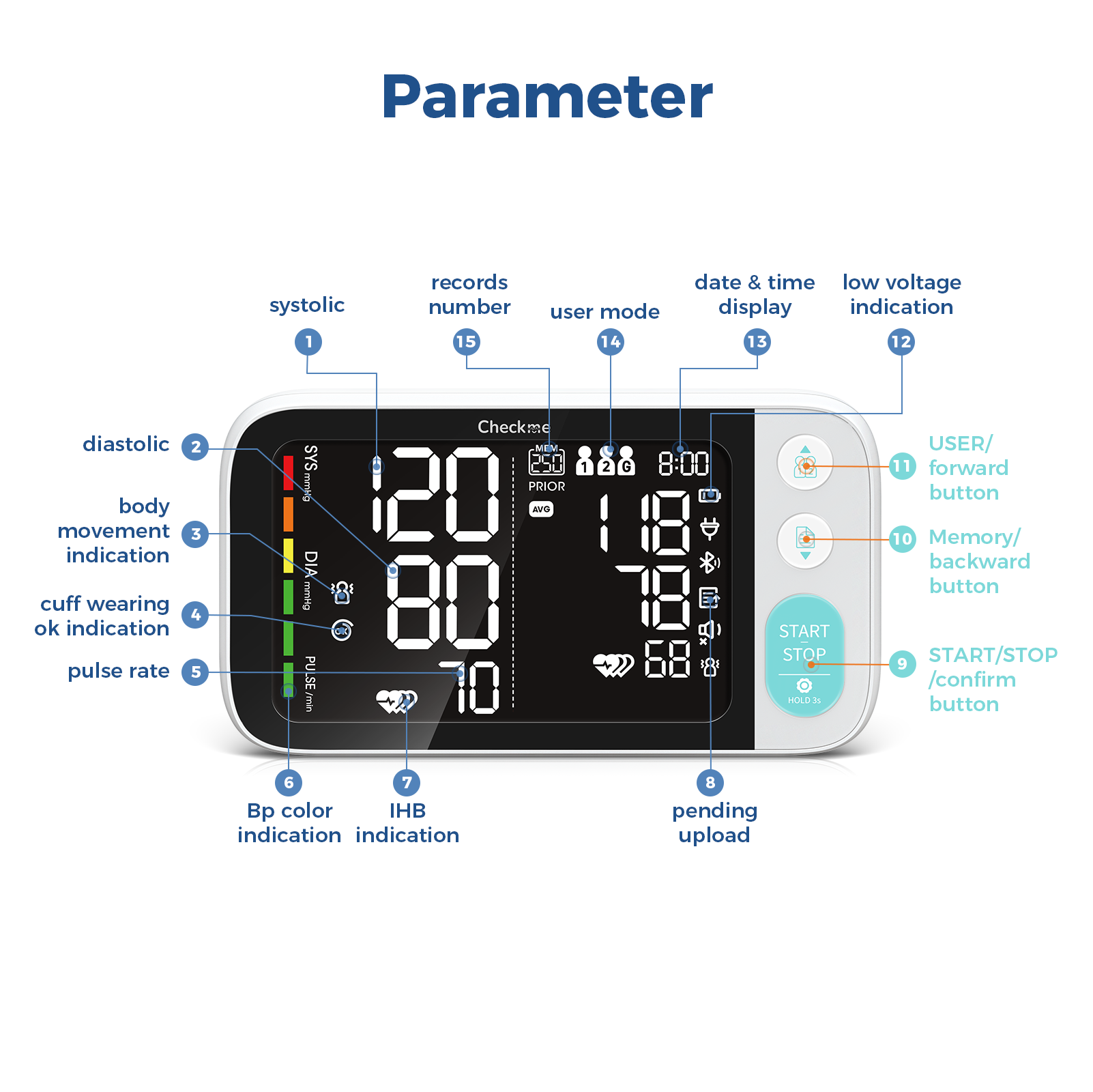 Parameter

systolic
1

records number
15

user mode
14

date & time display
13

low voltage indication
12

diastolic
2

body movement indication
3

cuff wearing ok indication
4

pulse rate
5

Checkme

SYS mmHg
DIA mmHg
PULSE/min

120
80
70

MEM
250
PRIOR
AVG

1 2 G

8:00

118
78
68

START
STOP
HOLD 3s

11
USER/ forward button

10
Memory/ backward button

9
START/STOP /confirm button

6
Bp color indication

7
IHB indication

8
pending upload